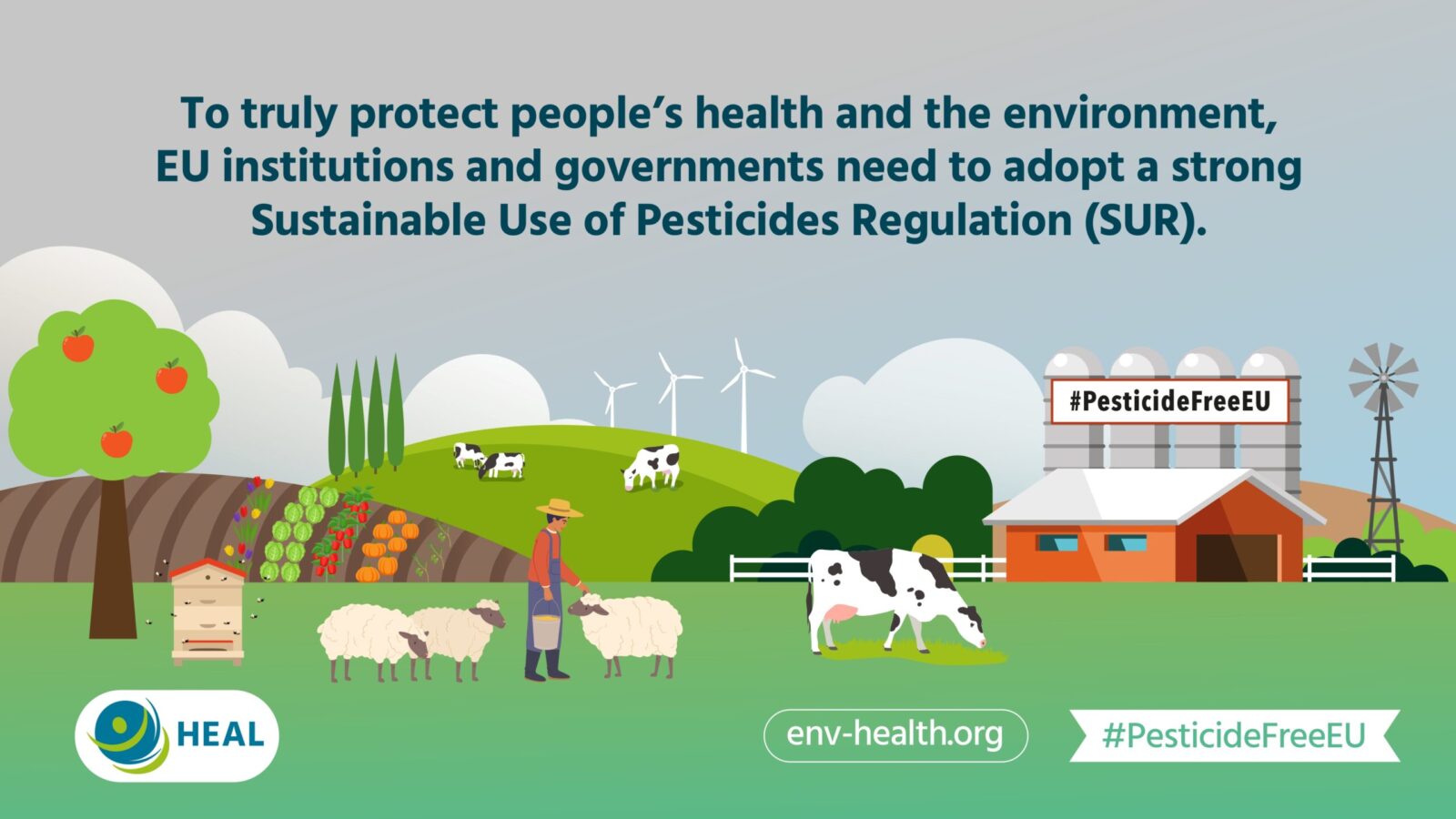 To truly protect people's health and the environment, EU institutions and governments need to adopt a strong Sustainable Use of Pesticides Regulation (SUR).

#PesticideFreeEU

HEAL

env-health.org

#PesticideFreeEU