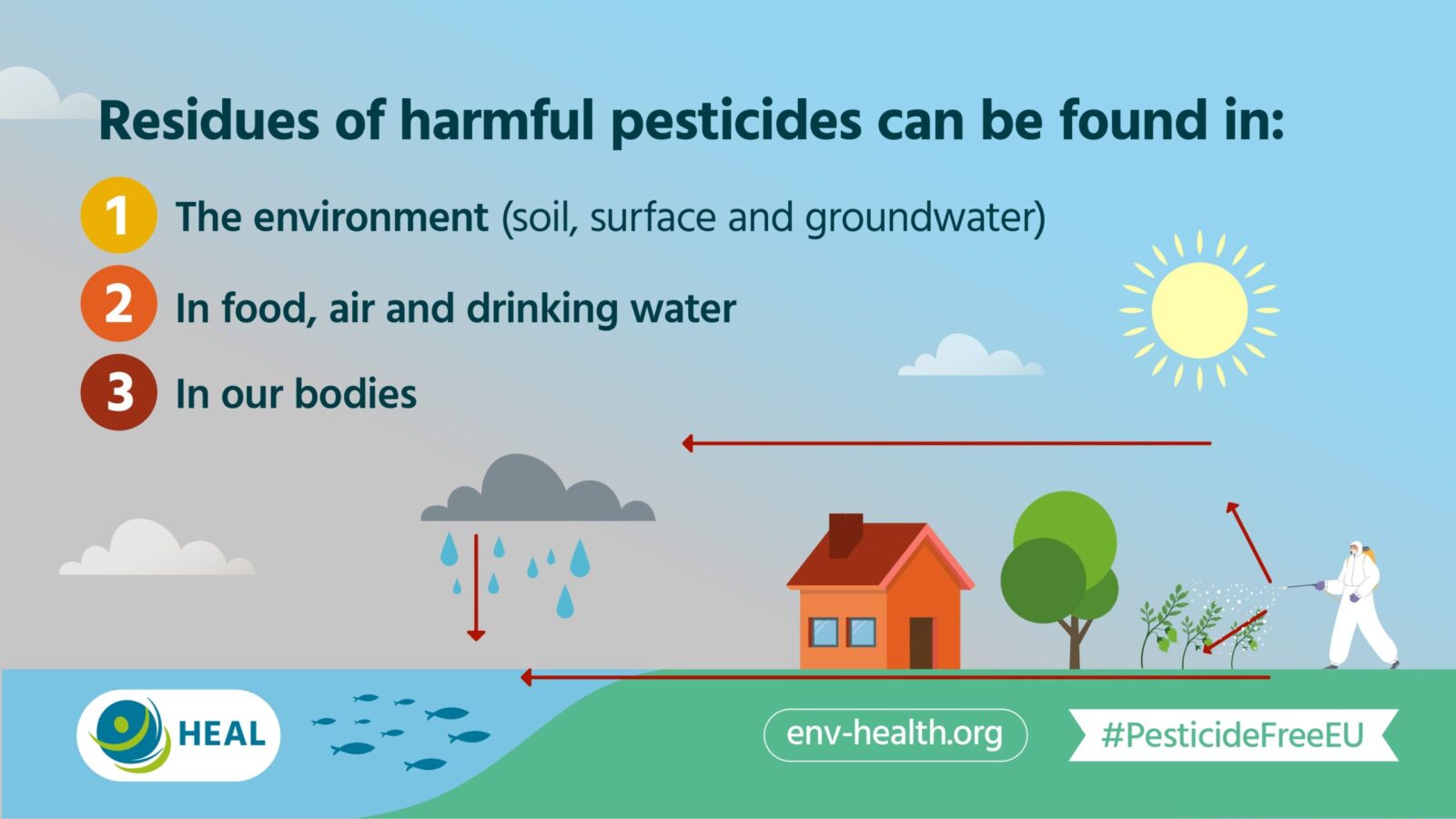 Residues of harmful pesticides can be found in:

1 The environment (soil, surface and groundwater)

2 In food, air and drinking water

3 In our bodies

HEAL

env-health.org

#PesticideFreeEU