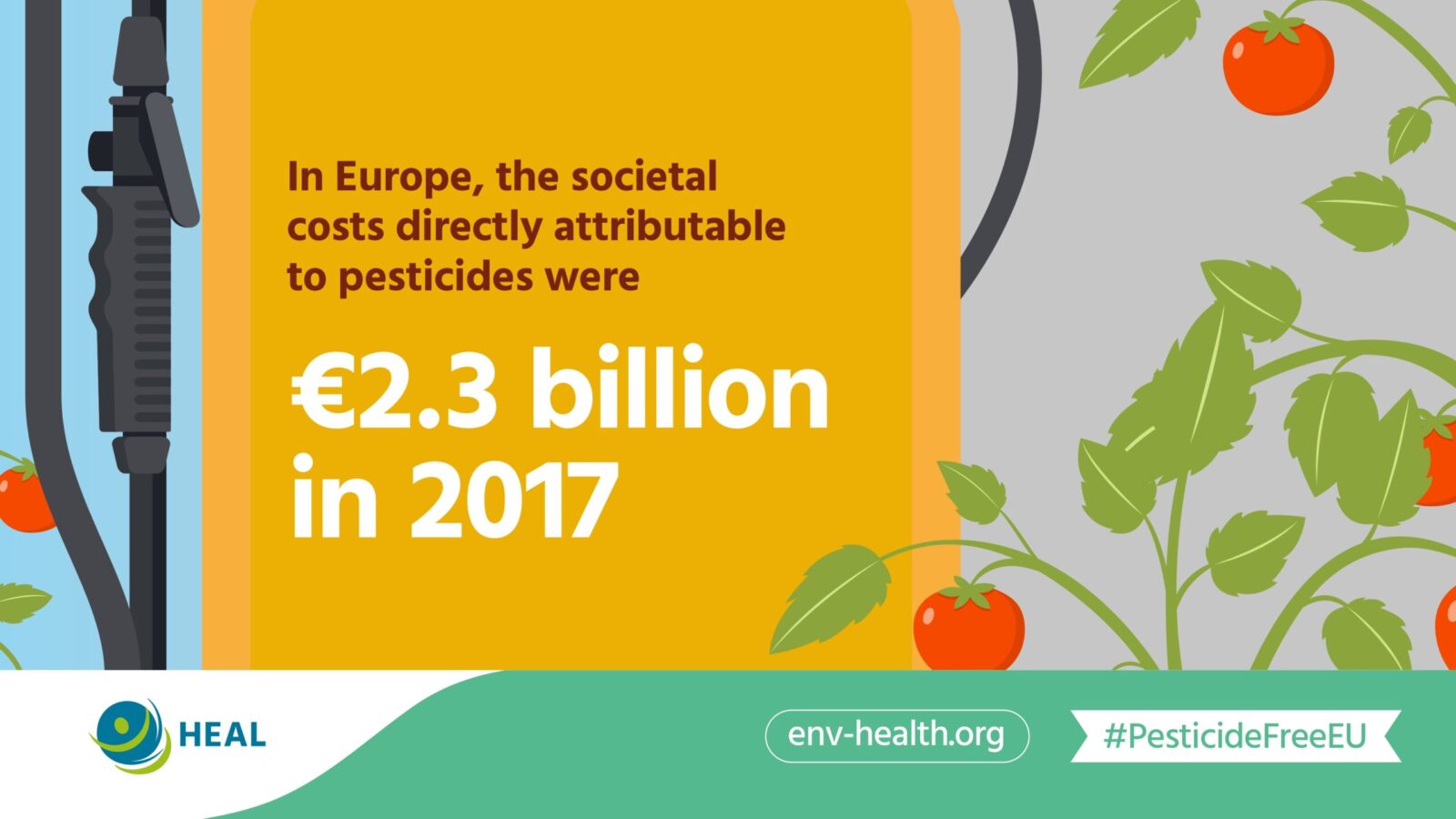 In Europe, the societal costs directly attributable to pesticides were

€2.3 billion in 2017

HEAL

env-health.org

#PesticideFreeEU