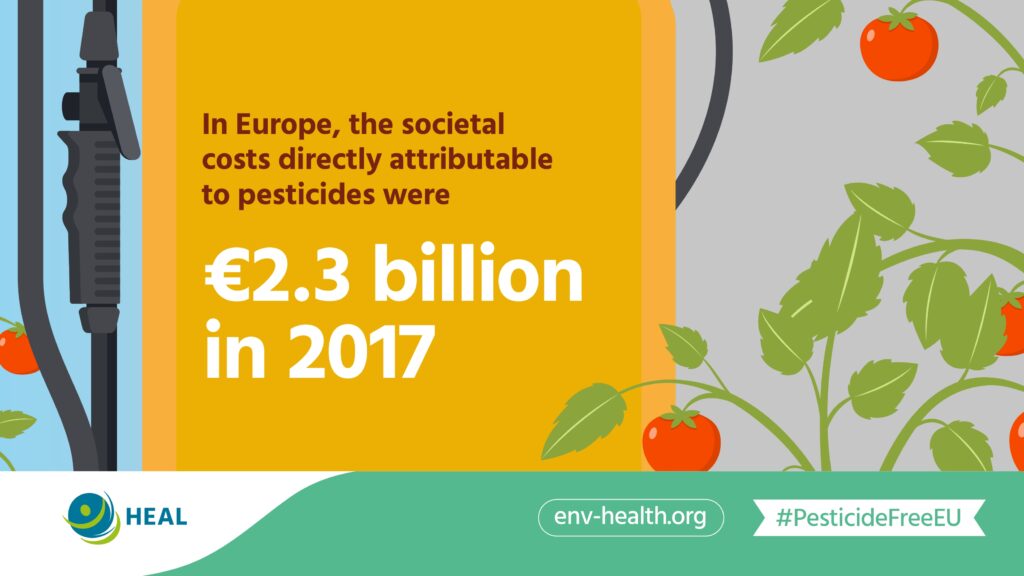 In Europe, the societal costs directly attributable to pesticides were

€2.3 billion in 2017

HEAL

env-health.org

#PesticideFreeEU