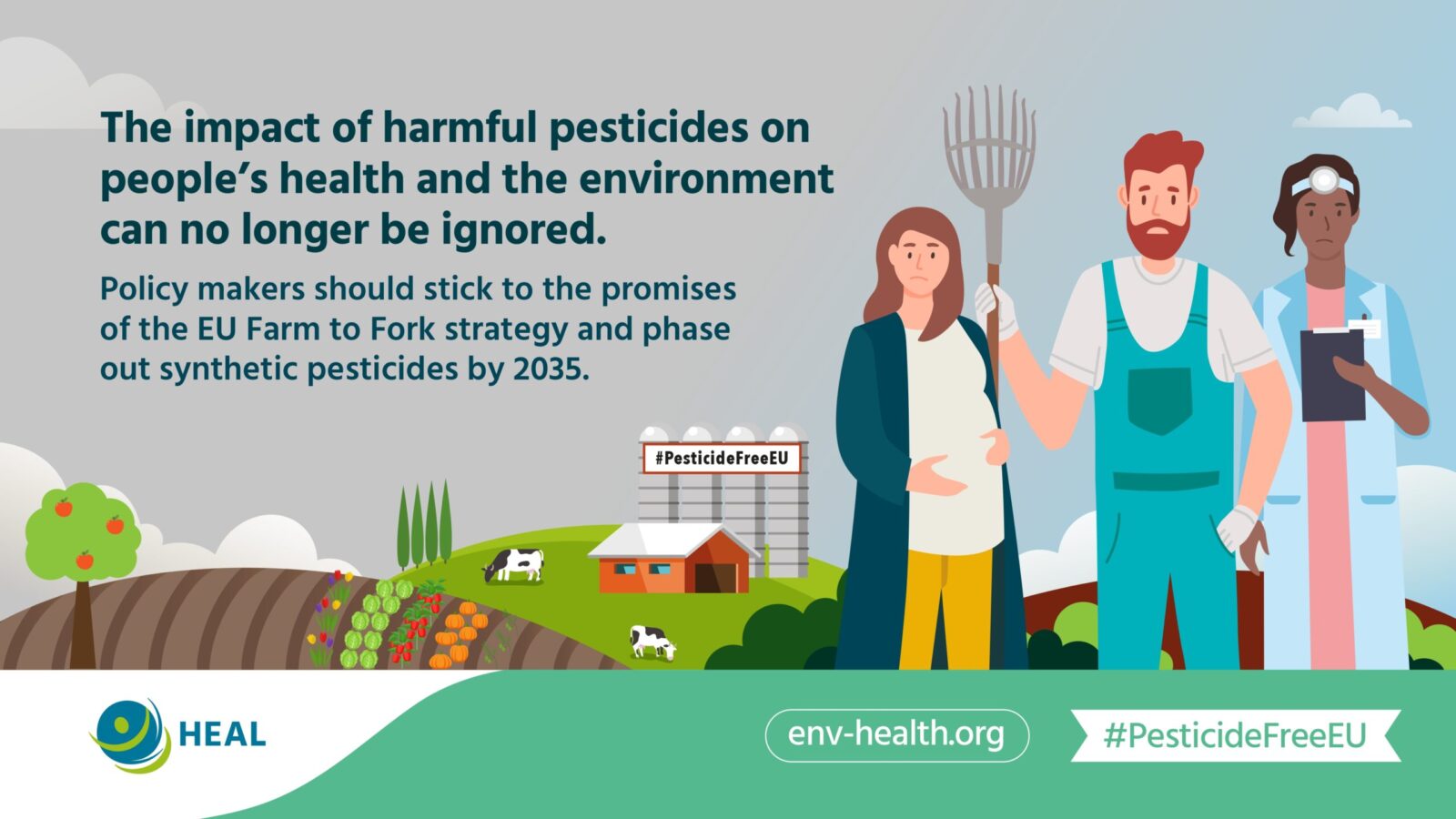 The impact of harmful pesticides on people's health and the environment can no longer be ignored.

Policy makers should stick to the promises of the EU Farm to Fork strategy and phase out synthetic pesticides by 2035.

#PesticideFreeEU

HEAL

env-health.org

#PesticideFreeEU