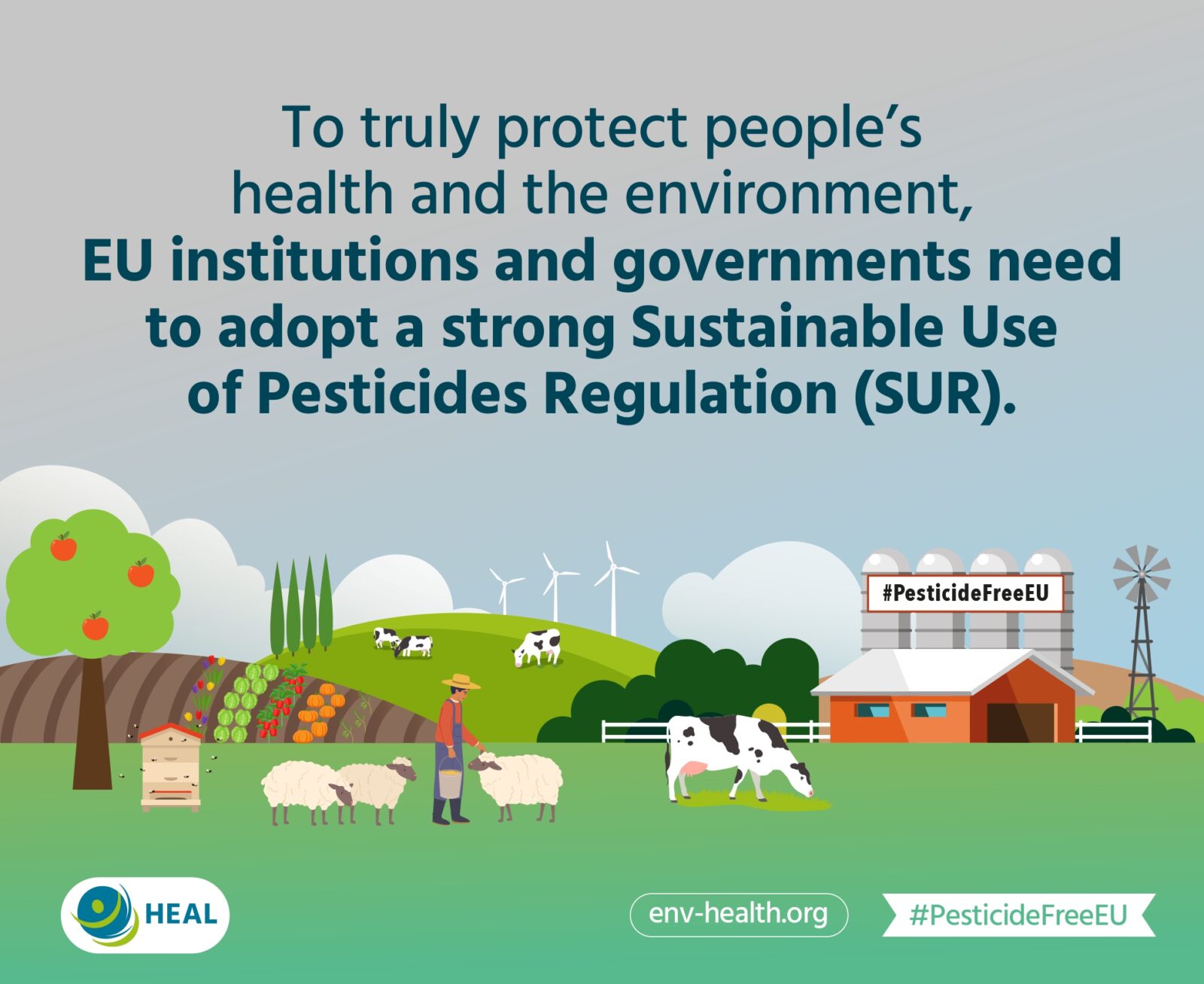 To truly protect people's health and the environment, EU institutions and governments need to adopt a strong Sustainable Use of Pesticides Regulation (SUR).

#PesticideFreeEU

HEAL

env-health.org

#PesticideFreeEU