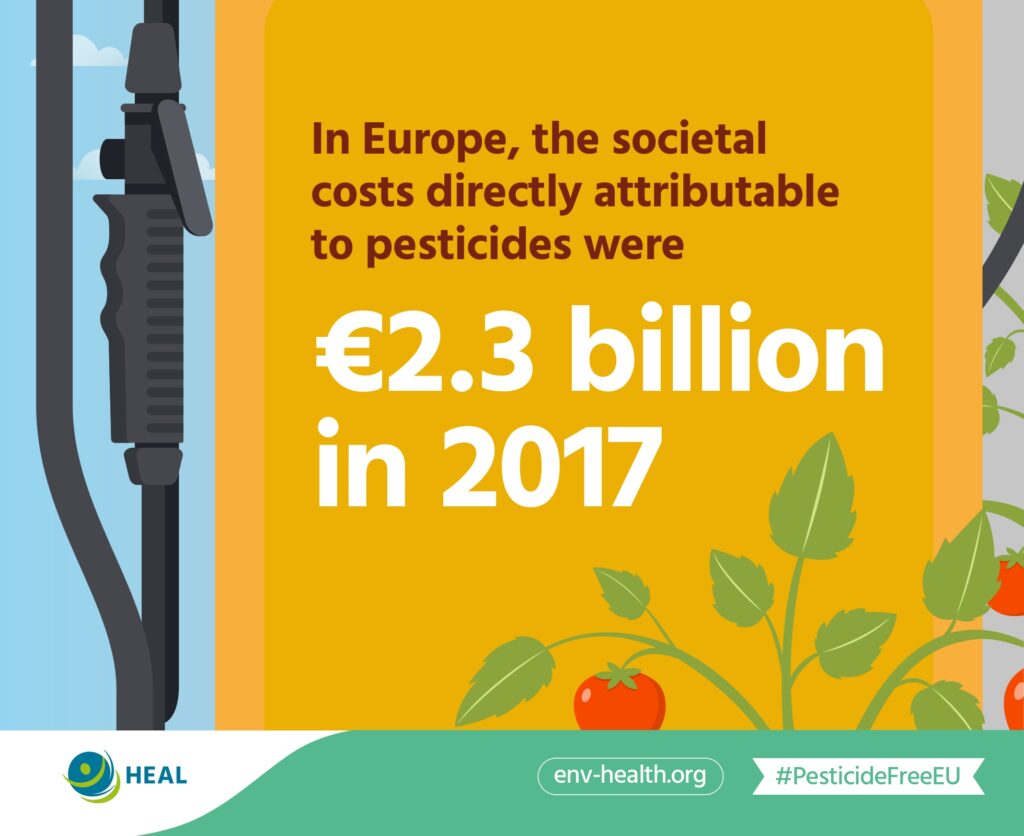 In Europe, the societal costs directly attributable to pesticides were

€2.3 billion in 2017

HEAL

env-health.org

#PesticideFreeEU