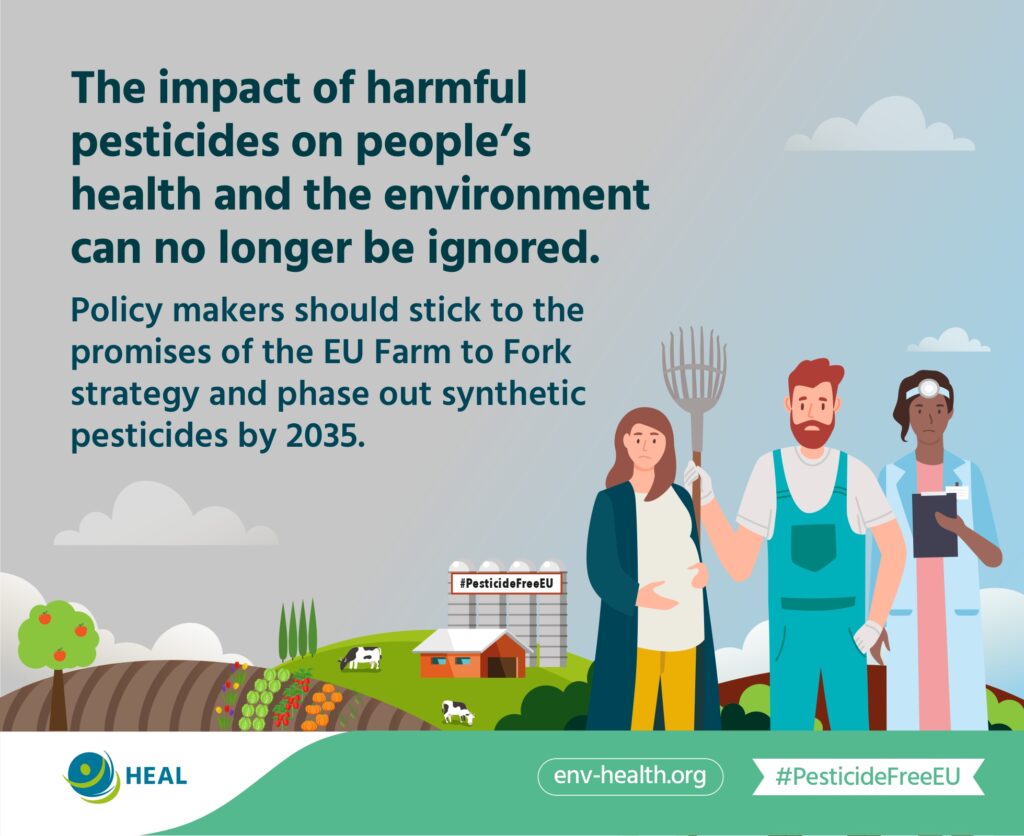 The impact of harmful pesticides on people's health and the environment can no longer be ignored.

Policy makers should stick to the promises of the EU Farm to Fork strategy and phase out synthetic pesticides by 2035.

#PesticideFreeEU

HEAL

env-health.org

#PesticideFreeEU