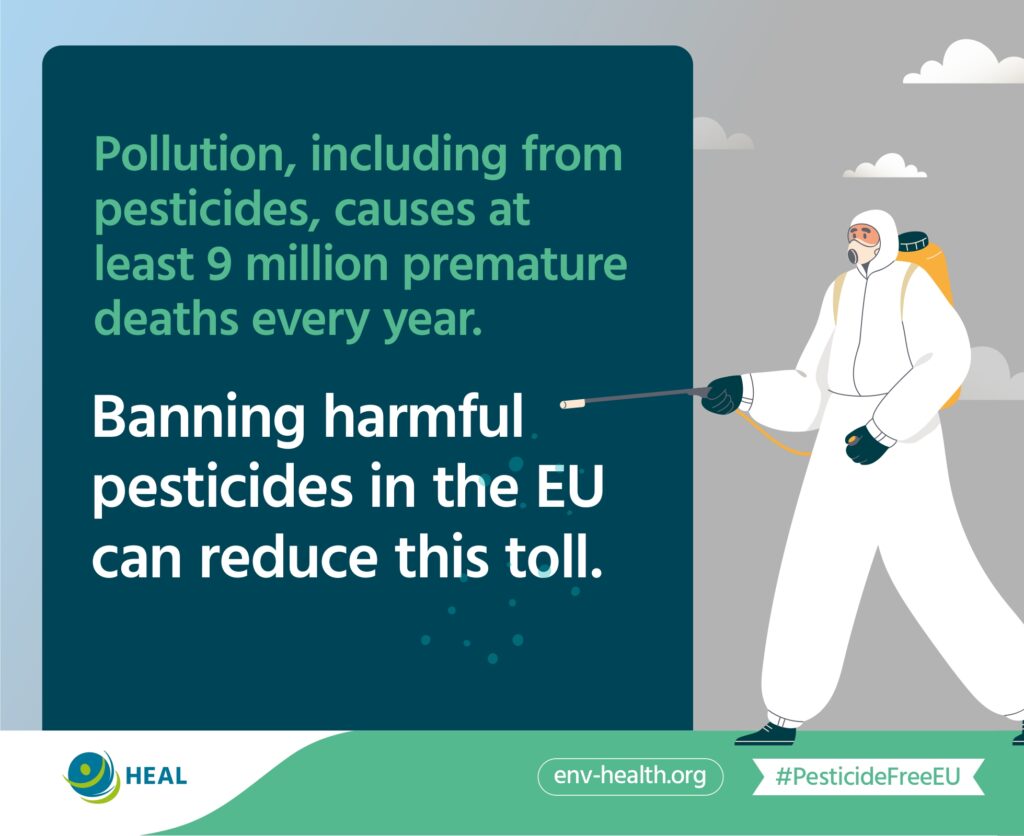 Pollution, including from pesticides, causes at least 9 million premature deaths every year.

Banning harmful pesticides in the EU can reduce this toll.

HEAL

env-health.org

#PesticideFreeEU