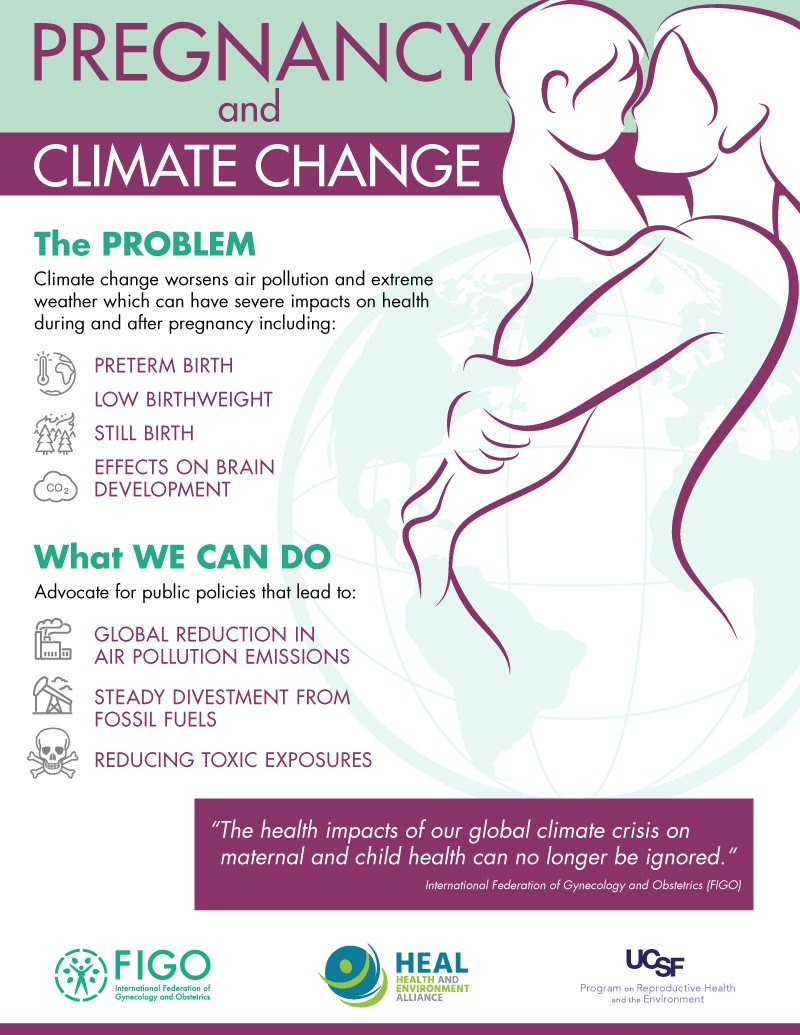 PREGNANCY
and
CLIMATE CHANGE

The PROBLEM

Climate change worsens air pollution and extreme weather which can have severe impacts on health during and after pregnancy including:

PRETERM BIRTH

LOW BIRTHWEIGHT

STILL BIRTH

$CO_2$

EFFECTS ON BRAIN DEVELOPMENT

What WE CAN DO

Advocate for public policies that lead to:

GLOBAL REDUCTION IN AIR POLLUTION EMISSIONS

STEADY DIVESTMENT FROM FOSSIL FUELS

REDUCING TOXIC EXPOSURES

"The health impacts of our global climate crisis on maternal and child health can no longer be ignored."

International Federation of Gynecology and Obstetrics (FIGO)

FIGO
International Federation of Gynecology and Obstetrics

HEAL
HEALTH AND ENVIRONMENT ALLIANCE

UCSF
Program on Reproductive Health and the Environment