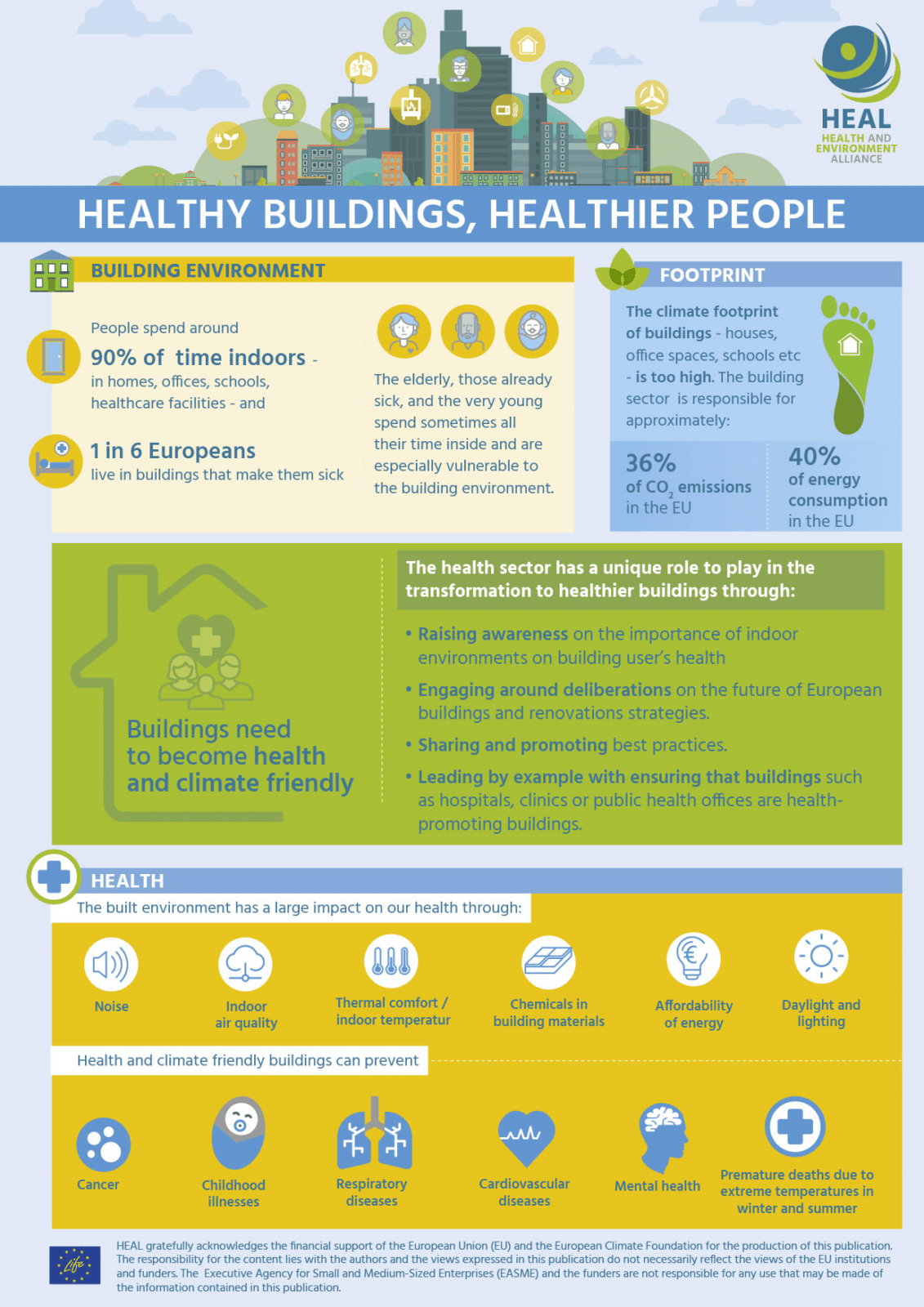 HEAL
HEALTH AND ENVIRONMENT ALLIANCE

HEALTHY BUILDINGS, HEALTHIER PEOPLE

BUILDING ENVIRONMENT

People spend around
90% of time indoors - in homes, offices, schools, healthcare facilities - and

1 in 6 Europeans
live in buildings that make them sick

The elderly, those already sick, and the very young spend sometimes all their time inside and are especially vulnerable to the building environment.

FOOTPRINT

The climate footprint of buildings - houses, office spaces, schools etc - is too high. The building sector is responsible for approximately:

36%
of $CO_2$ emissions in the EU

40%
of energy consumption in the EU

Buildings need to become health and climate friendly

The health sector has a unique role to play in the transformation to healthier buildings through:

• Raising awareness on the importance of indoor environments on building user's health
• Engaging around deliberations on the future of European buildings and renovations strategies.
• Sharing and promoting best practices.
• Leading by example with ensuring that buildings such as hospitals, clinics or public health offices are health-promoting buildings.

HEALTH
The built environment has a large impact on our health through:

Noise
Indoor air quality
Thermal comfort / indoor temperatur
Chemicals in building materials
Affordability of energy
Daylight and lighting

Health and climate friendly buildings can prevent

Cancer
Childhood illnesses
Respiratory diseases
Cardiovascular diseases
Mental health
Premature deaths due to extreme temperatures in winter and summer

life

HEAL gratefully acknowledges the financial support of the European Union (EU) and the European Climate Foundation for the production of this publication. The responsibility for the content lies with the authors and the views expressed in this publication do not necessarily reflect the views of the EU institutions and funders. The Executive Agency for Small and Medium-Sized Enterprises (EASME) and the funders are not responsible for any use that may be made of the information contained in this publication.